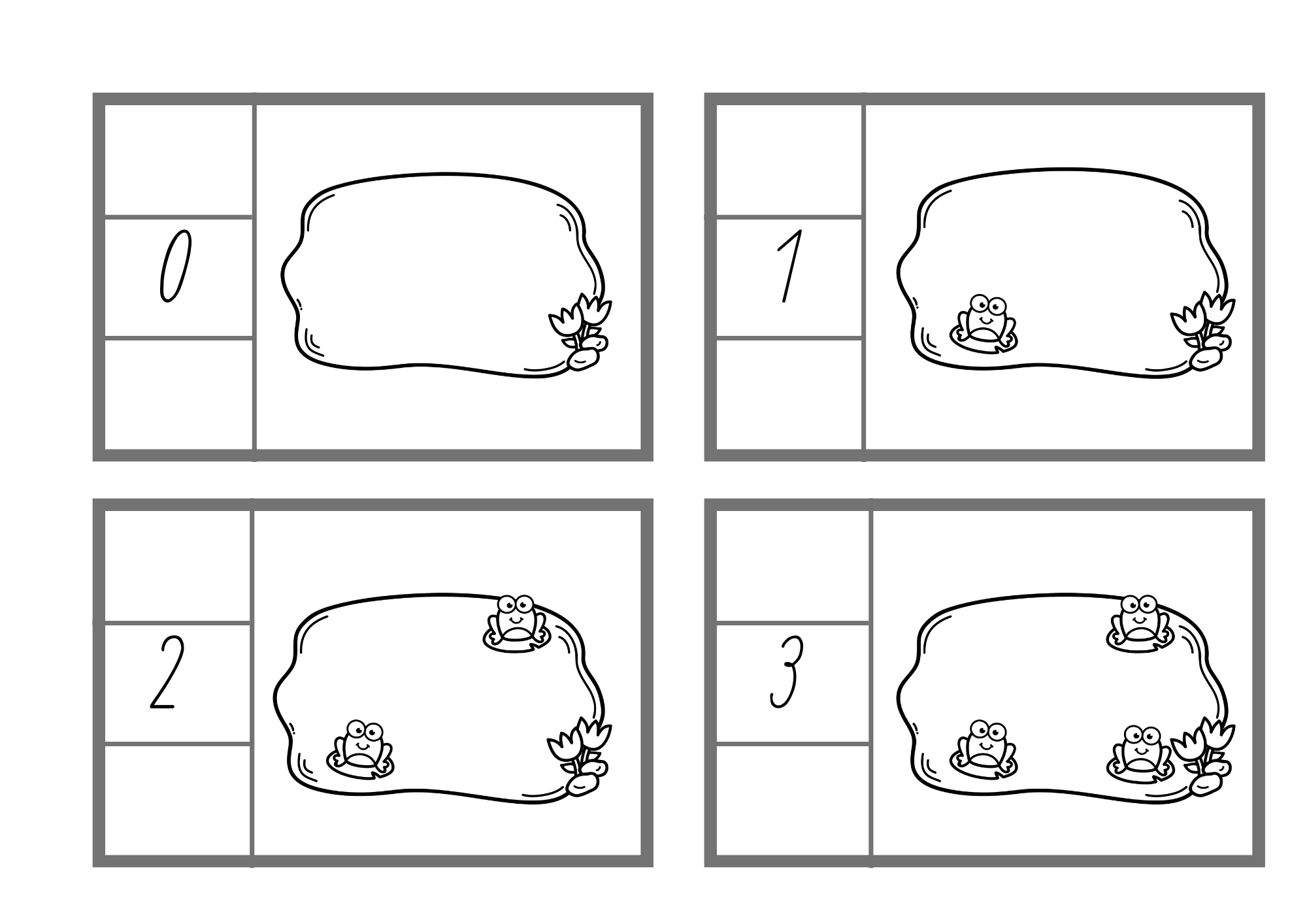 0

1

2

3