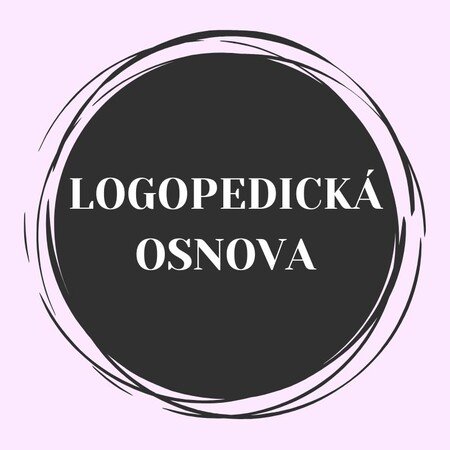 LOGOPEDICKÁ OSNOVA