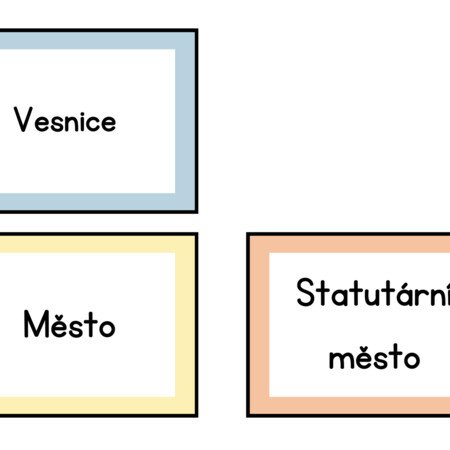 Vesnice

Město

Statutární
město